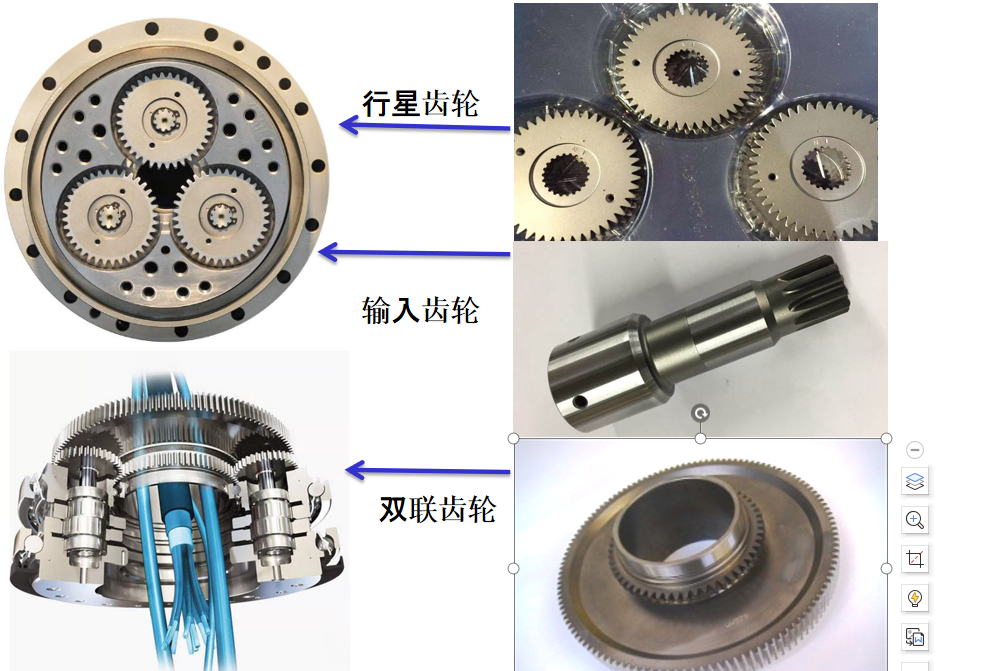 行星齿轮

输入齿轮

双联齿轮